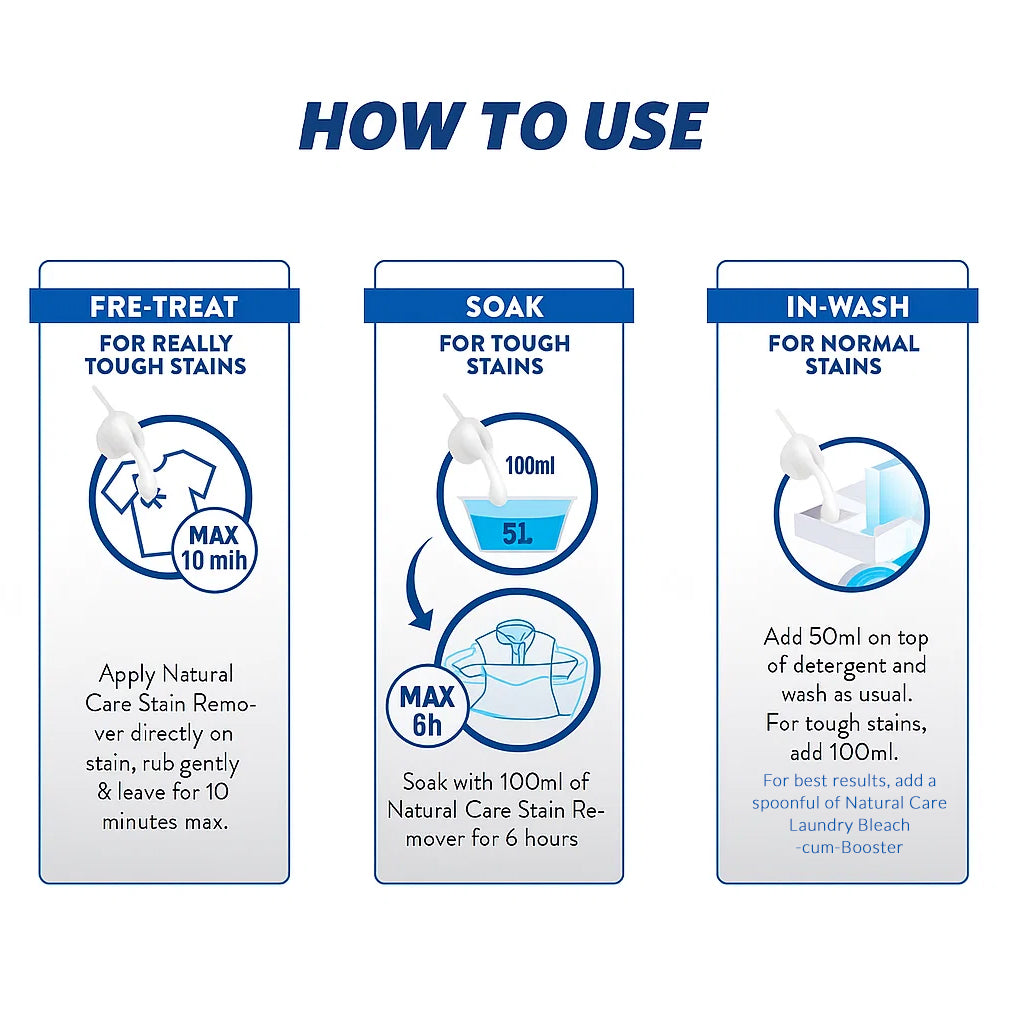 HOW TO USE

FRE-TREAT

FOR REALLY TOUGH STAINS

MAX 10 mih

Apply Natural Care Stain Remover directly on stain, rub gently & leave for 10 minutes max.

SOAK

FOR TOUGH STAINS

100ml

5L

MAX 6h

Soak with 100ml of Natural Care Stain Remover for 6 hours

IN-WASH

FOR NORMAL STAINS

Add 50ml on top of detergent and wash as usual. For tough stains, add 100ml.

For best results, add a spoonful of Natural Care Laundry Bleach -cum-Booster